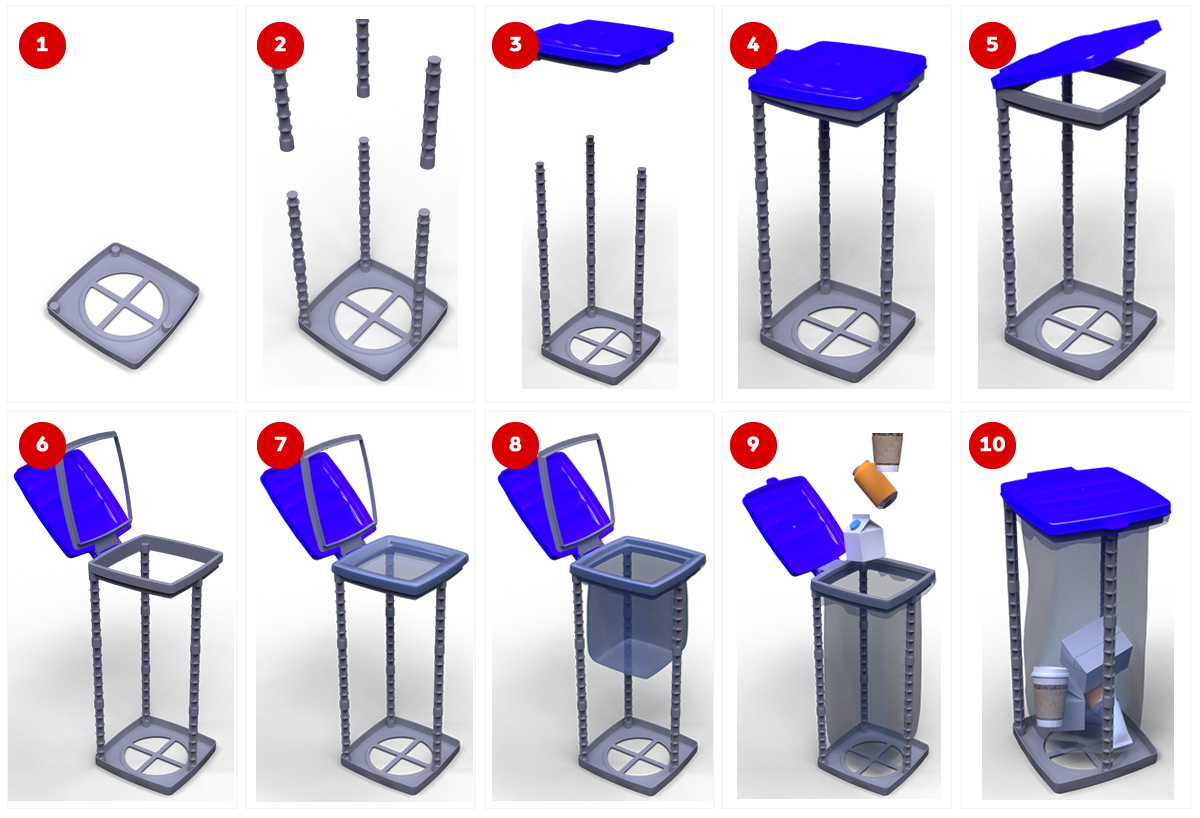 1

2

3

4

5

6

7

8

9

10